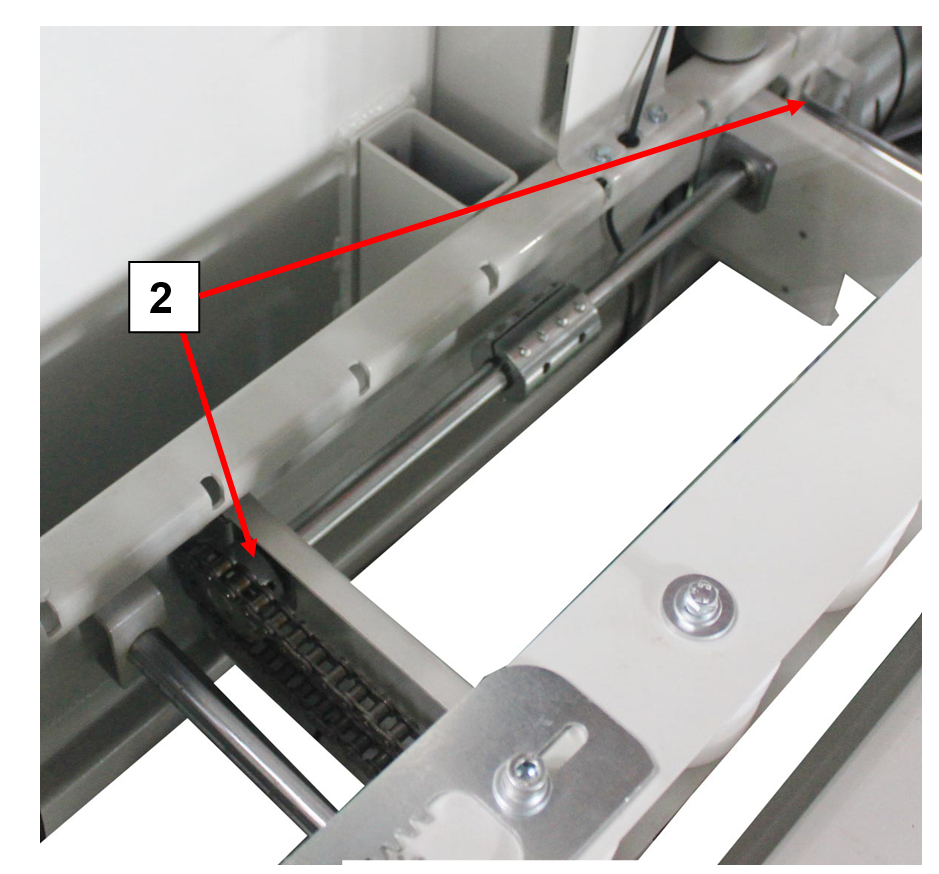 2