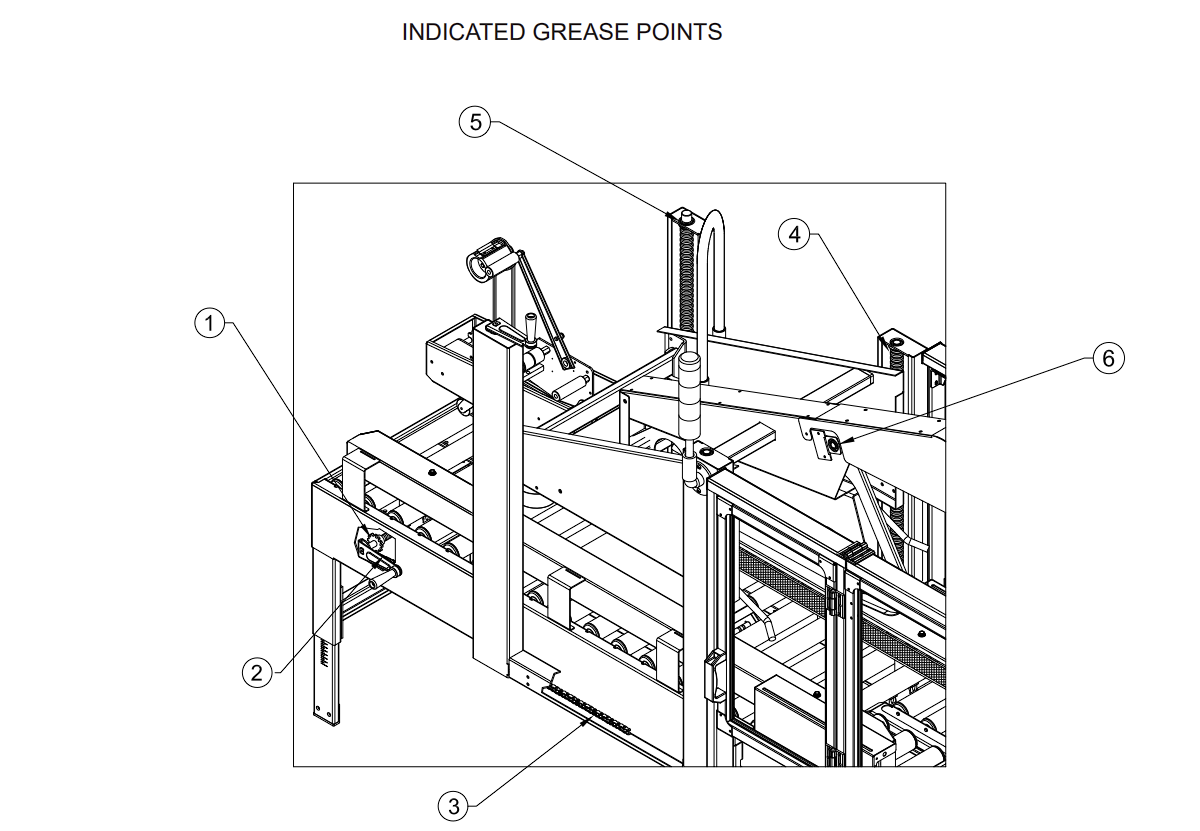 INDICATED GREASE POINTS

5

4

1

6

2

3